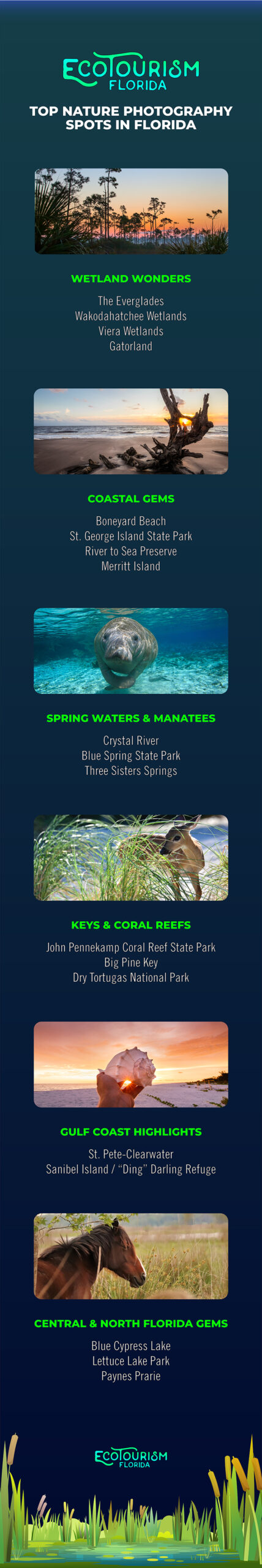 ECOTOURISM
FLORIDA

TOP NATURE PHOTOGRAPHY SPOTS IN FLORIDA

WETLAND WONDERS

The Everglades
Wakodahatchee Wetlands
Viera Wetlands
Gatorland

COASTAL GEMS

Boneyard Beach
St. George Island State Park
River to Sea Preserve
Merritt Island

SPRING WATERS & MANATEES

Crystal River
Blue Spring State Park
Three Sisters Springs

KEYS & CORAL REEFS

John Pennekamp Coral Reef State Park
Big Pine Key
Dry Tortugas National Park

GULF COAST HIGHLIGHTS

St. Pete-Clearwater
Sanibel Island / "Ding" Darling Refuge

CENTRAL & NORTH FLORIDA GEMS

Blue Cypress Lake
Lettuce Lake Park
Paynes Prarie

ECOTOURISM
FLORIDA